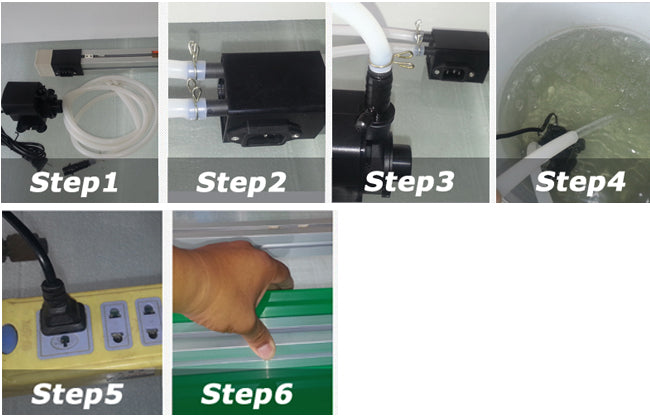 Step1
Step2
Step3
Step4
Step5
Step6