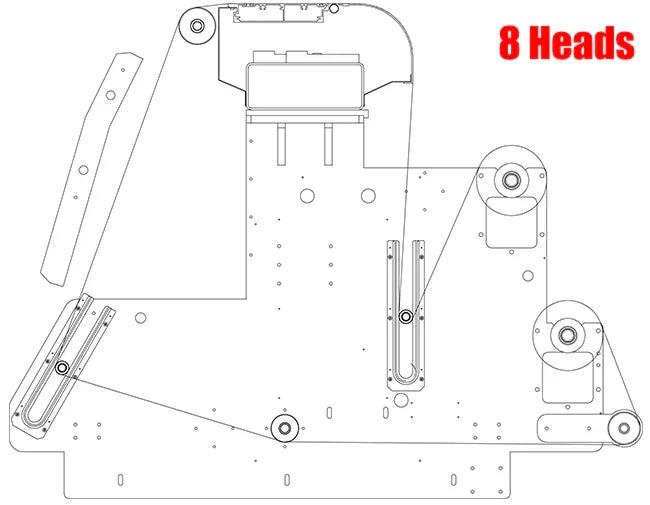 8 Heads